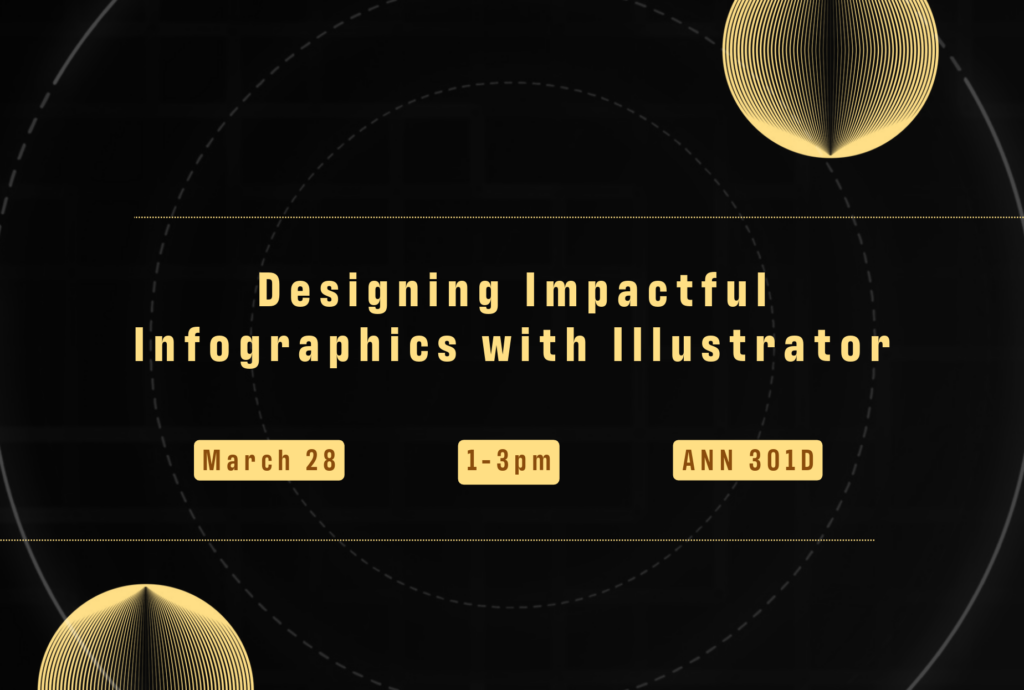 Designing Impactful Infographics with Illustrator

March 28

1-3pm

ANN 301D